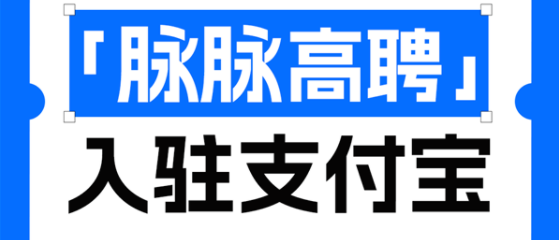 「脉脉高聘」
入驻支付宝