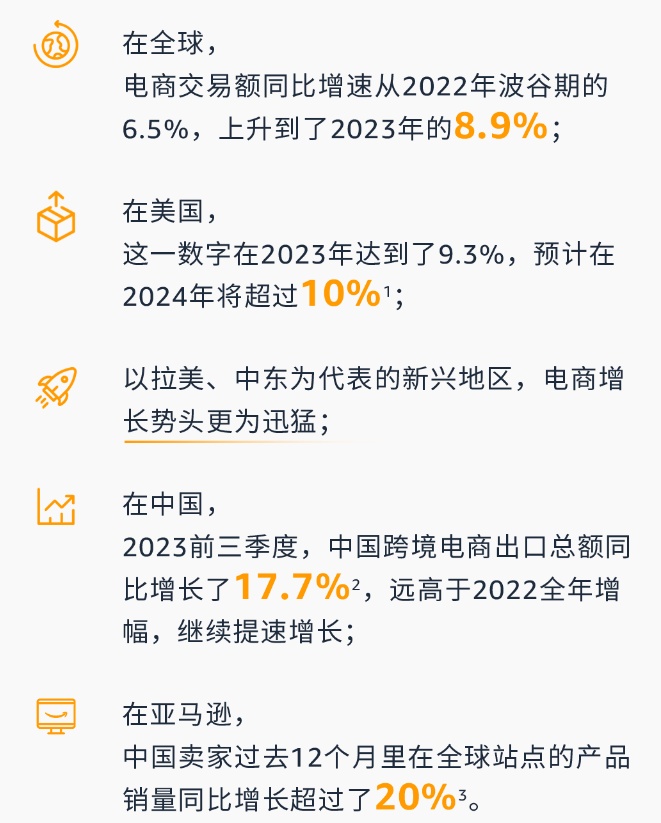 在全球，
电商交易额同比增速从2022年波谷期的6.5%，上升到了2023年的8.9%；

在美国，
这一数字在2023年达到了9.3%，预计在2024年将超过10%$^{1}$；

以拉美、中东为代表的新兴地区，电商增长势头更为迅猛；

在中国，
2023前三季度，中国跨境电商出口总额同比增长了17.7%$^{2}$，远高于2022全年增幅，继续提速增长；

在亚马逊，
中国卖家过去12个月里在全球站点的产品销量同比增长超过了20%$^{3}$。